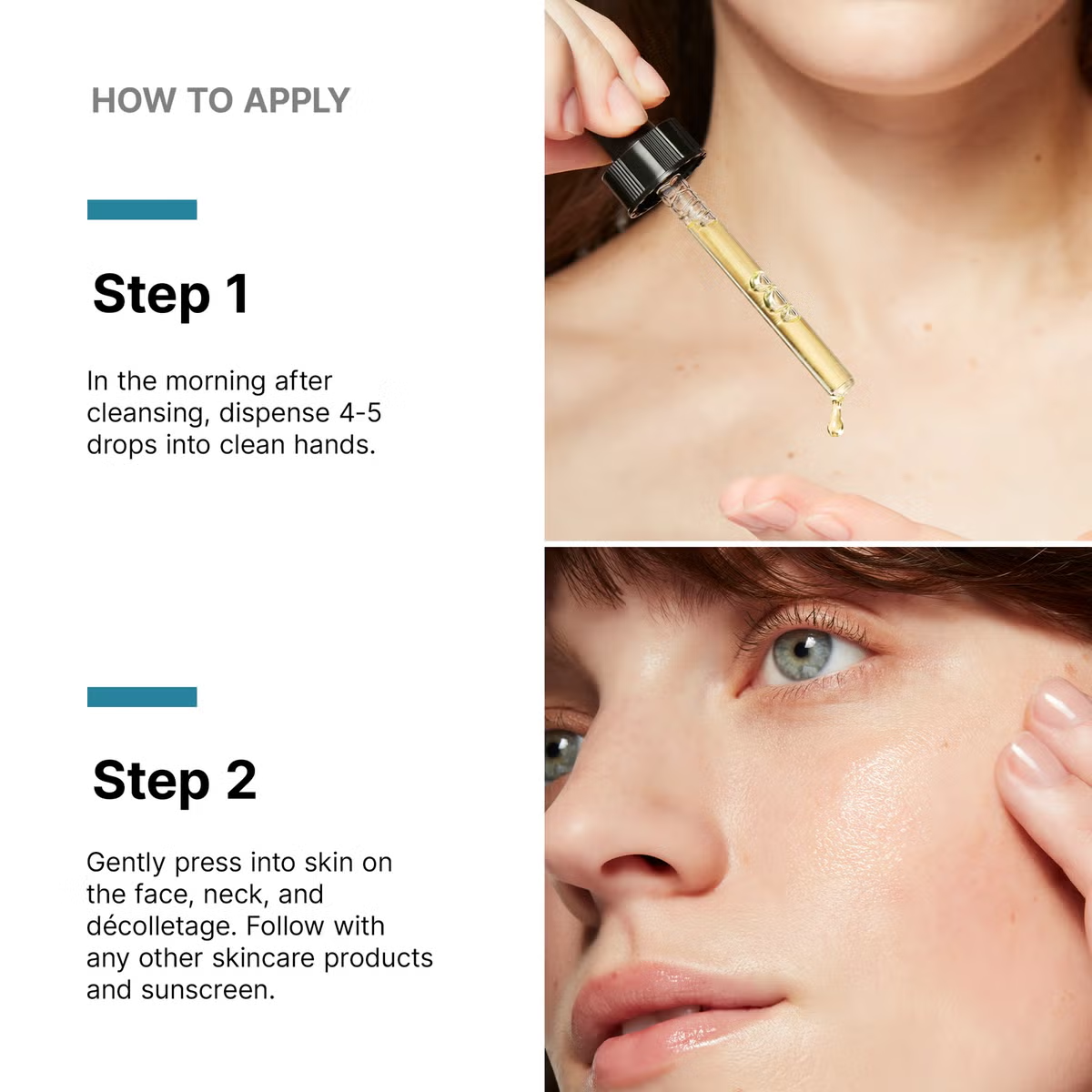 HOW TO APPLY

Step 1

In the morning after cleansing, dispense 4-5 drops into clean hands.

Step 2

Gently press into skin on the face, neck, and décolletage. Follow with any other skincare products and sunscreen.