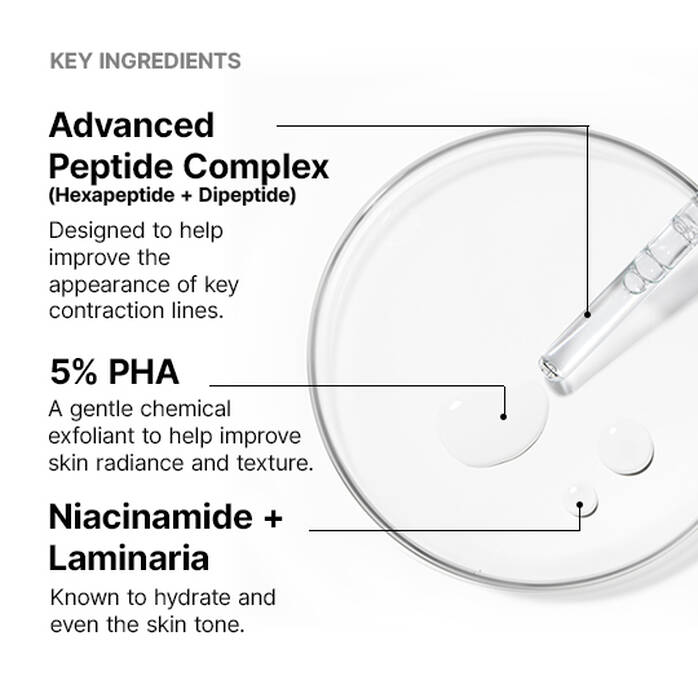 KEY INGREDIENTS

Advanced Peptide Complex
(Hexapeptide + Dipeptide)

Designed to help improve the appearance of key contraction lines.

5% PHA

A gentle chemical exfoliant to help improve skin radiance and texture.

Niacinamide + Laminaria

Known to hydrate and even the skin tone.