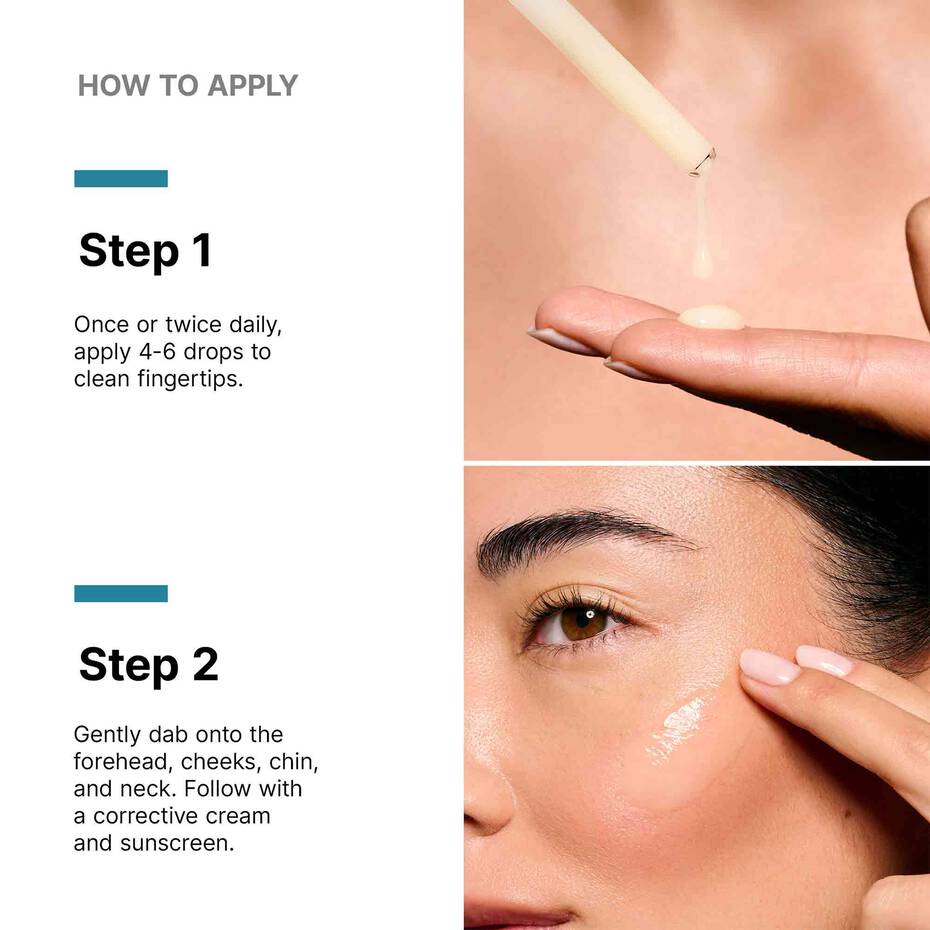 HOW TO APPLY

Step 1

Once or twice daily, apply 4-6 drops to clean fingertips.

Step 2

Gently dab onto the forehead, cheeks, chin, and neck. Follow with a corrective cream and sunscreen.