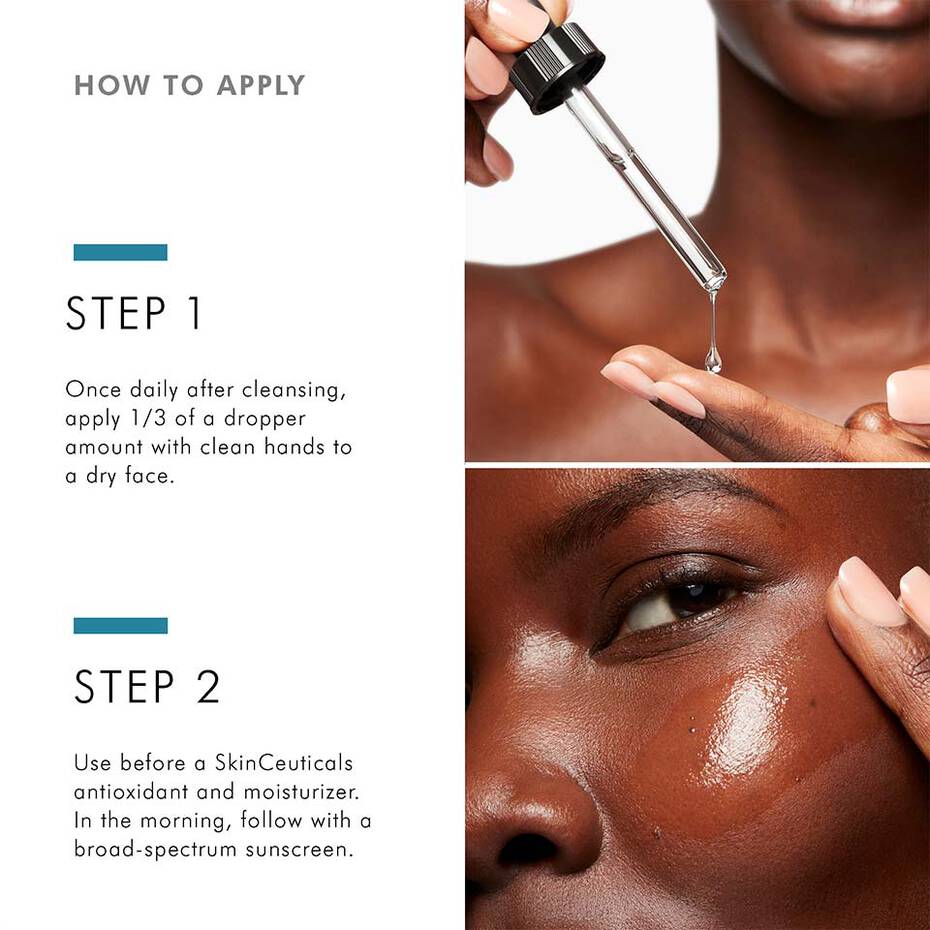 HOW TO APPLY

STEP 1

Once daily after cleansing, apply 1/3 of a dropper amount with clean hands to a dry face.

STEP 2

Use before a SkinCeuticals antioxidant and moisturizer. In the morning, follow with a broad-spectrum sunscreen.